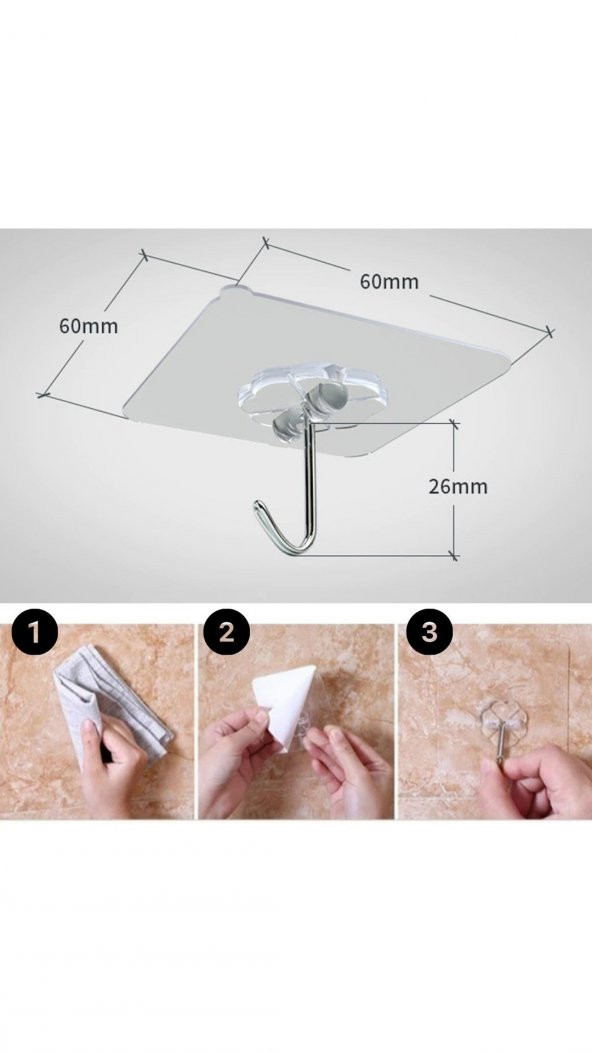 60mm

60mm

26mm

1

2

3