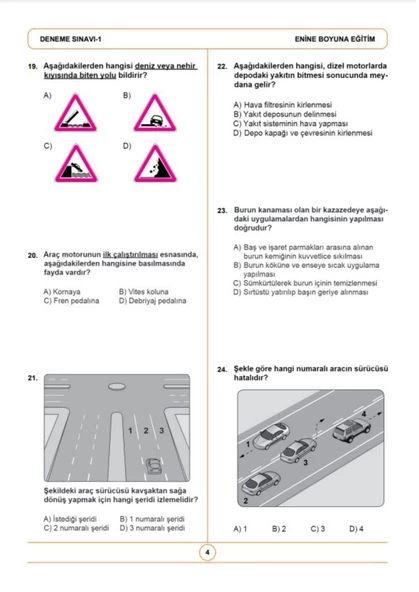 DENEME SINAVI-1

ENİNE BOYUNA EĞİTİM

19. Aşağıdakilerden hangisi deniz veya nehir kıyısında biten yolu bildirir?

A)

B)

C)

D)

20. Araç motorunun ilk çalıştırılması esnasında, aşağıdakilerden hangisine basılmasında fayda vardır?

A) Kornaya
B) Vites koluna
C) Fren pedalına
D) Debriyaj pedalına

21.

1 2 3

Şekildeki araç sürücüsü kavşaktan sağa dönüş yapmak için hangi şeridi izlemelidir?

A) İstediği şeridi
B) 1 numaralı şeridi
C) 2 numaralı şeridi
D) 3 numaralı şeridi

22. Aşağıdakilerden hangisi, dizel motorlarda depodaki yakıtın bitmesi sonucunda meydana gelir?

A) Hava filtresinin kirlenmesi
B) Yakıt deposunun delinmesi
C) Yakıt sisteminin hava yapması
D) Depo kapağı ve çevresinin kirlenmesi

23. Burun kanaması olan bir kazazedeye aşağıdaki uygulamalardan hangisinin yapılması doğrudur?

A) Baş ve işaret parmakları arasına alınan burun kemiğinin kuvvetlice sıkılması
B) Burun köküne ve enseye sıcak uygulama yapılması
C) Sümkürtülerek burun içinin temizlenmesi
D) Sırtüstü yatırılıp başın geriye alınması

24. Şekle göre hangi numaralı aracın sürücüsü hatalıdır?

1
2
3
4

A) 1
B) 2
C) 3
D) 4

4