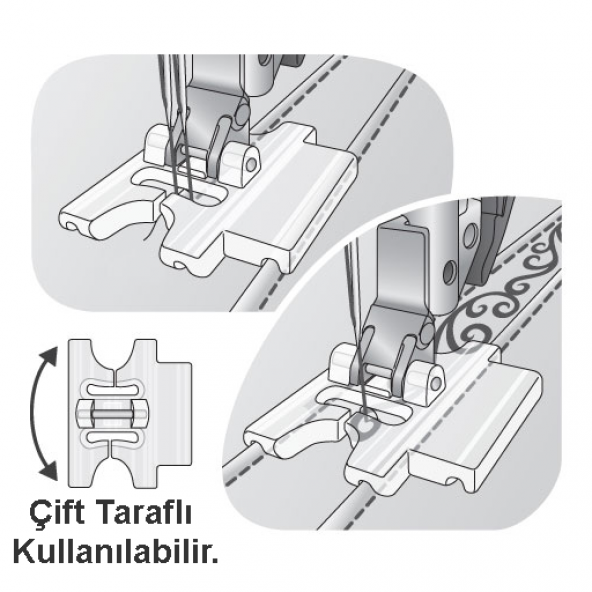 Çift Taraflı Kullanılabilir.