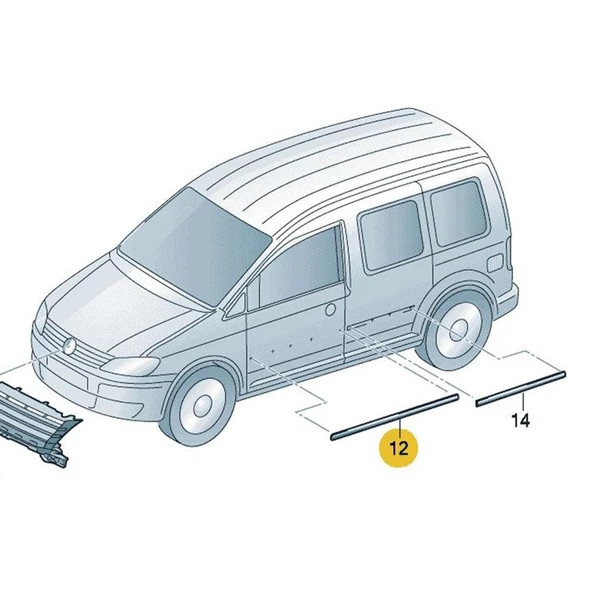 14

12