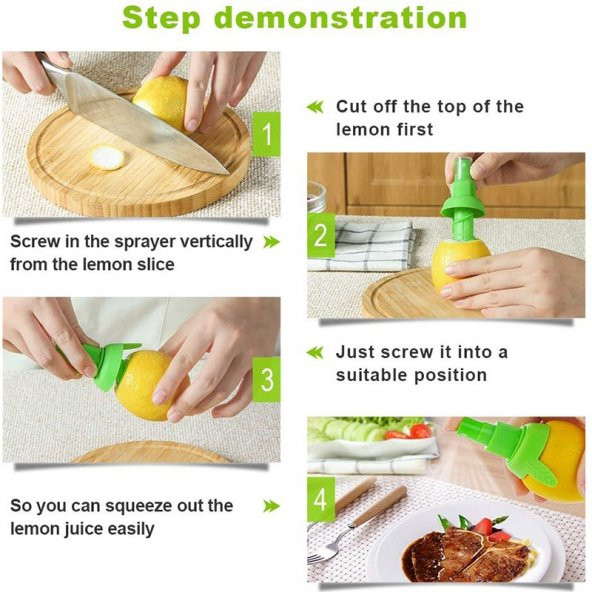 Step demonstration

1

Cut off the top of the lemon first

Screw in the sprayer vertically from the lemon slice

2

3

Just screw it into a suitable position

So you can squeeze out the lemon juice easily

4