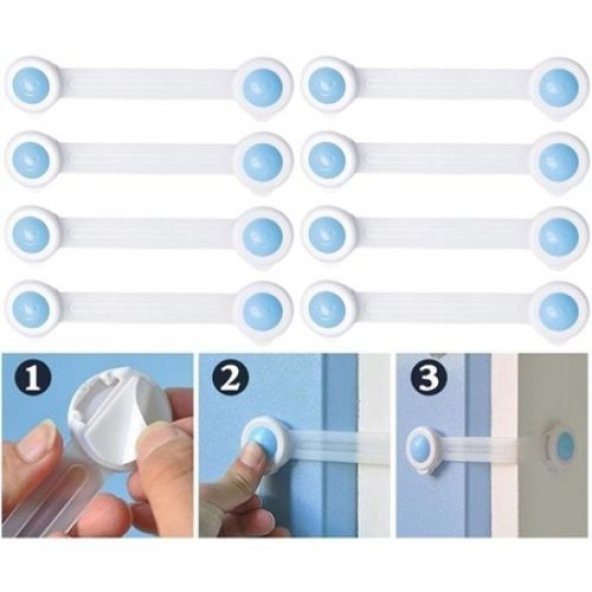 1

2

3