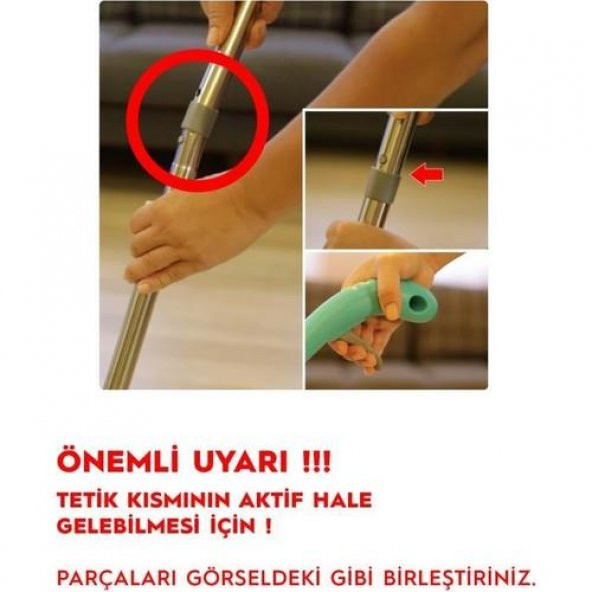 ÖNEMLİ UYARI !!!

TETİK KISMININ AKTİF HALE GELEBİLMESİ İÇİN !

PARÇALARI GÖRSELDEKİ GİBİ BİRLEŞTİRİNİZ.