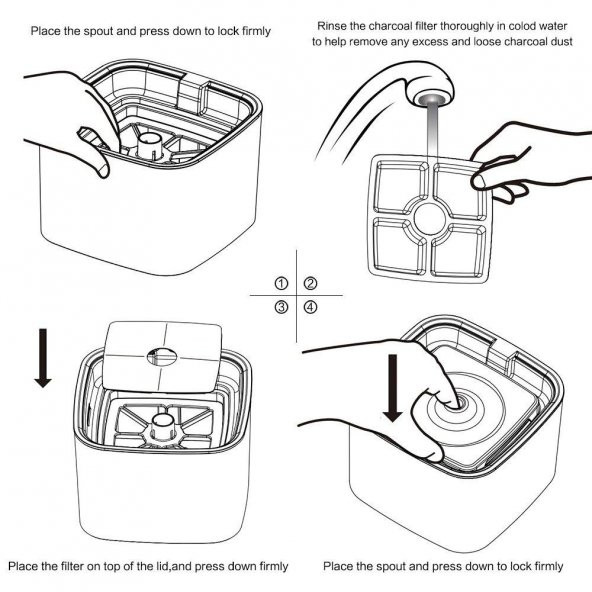 Place the spout and press down to lock firmly

Rinse the charcoal filter thoroughly in colod water to help remove any excess and loose charcoal dust

① ②
③ ④

Place the filter on top of the lid,and press down firmly

Place the spout and press down to lock firmly