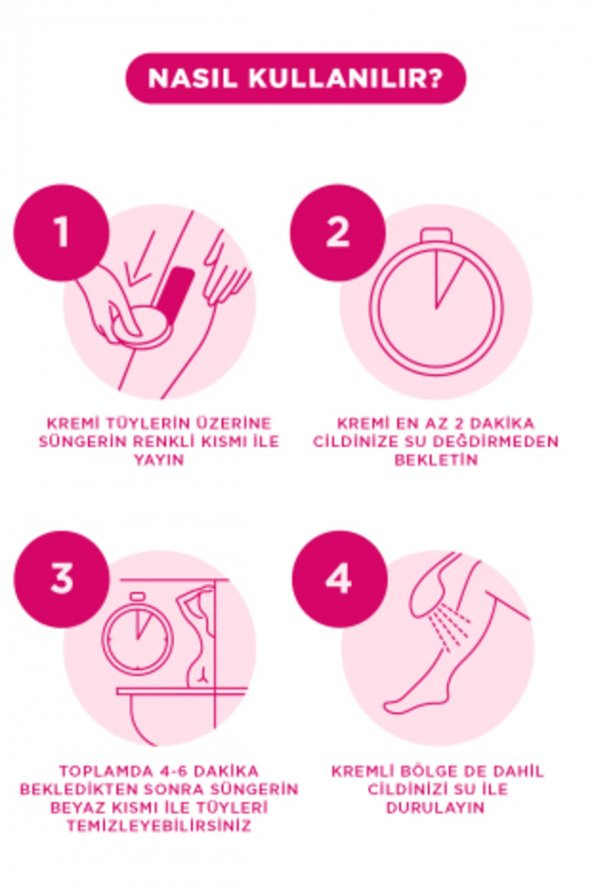 NASIL KULLANILIR?

1

KREMİ TÜYLERİN ÜZERİNE SÜNGERİN RENKLİ KISMI İLE YAYIN

2

KREMİ EN AZ 2 DAKİKA CİLDİNİZE SU DEĞDİRMEDEN BEKLETİN

3

TOPLAMDA 4-6 DAKİKA BEKLEDİKTEN SONRA SÜNGERİN BEYAZ KISMI İLE TÜYLERİ TEMİZLEYEBİLİRSİNİZ

4

KREMLİ BÖLGE DE DAHİL CİLDİNİZİ SU İLE DURULAYIN