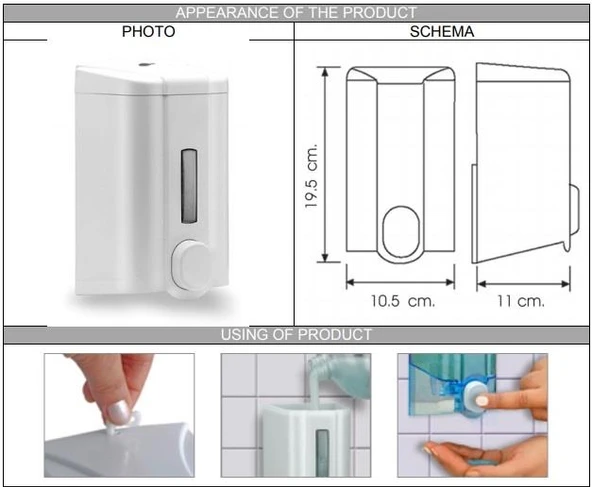 APPEARANCE OF THE PRODUCT

PHOTO

SCHEMA

19.5 cm.

10.5 cm.

11 cm.

USING OF PRODUCT