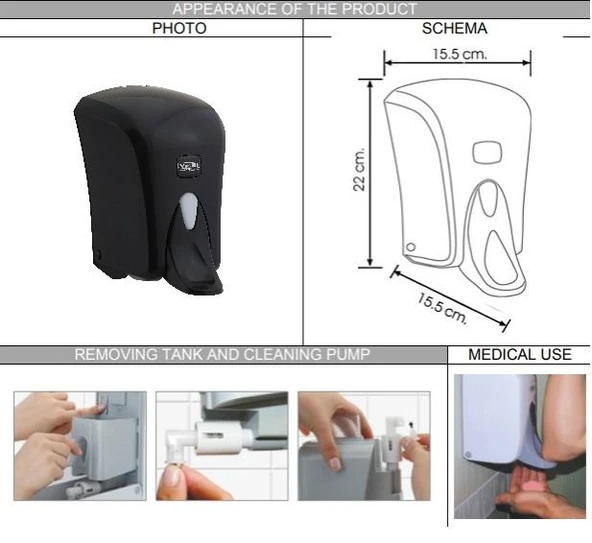 APPEARANCE OF THE PRODUCT

PHOTO

SCHEMA

15.5 cm.

22 cm.

15.5 cm.

REMOVING TANK AND CLEANING PUMP

MEDICAL USE