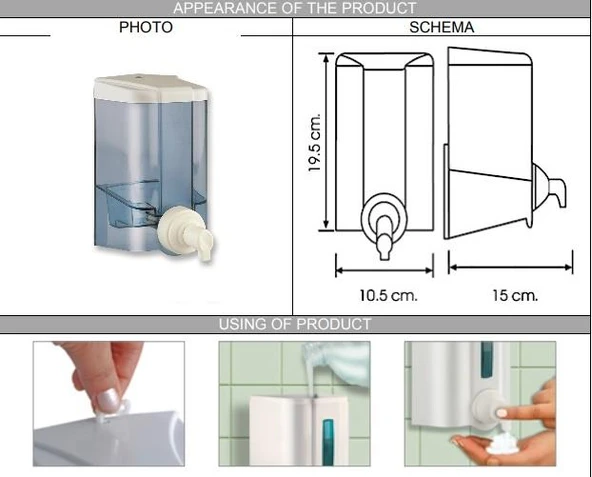 APPEARANCE OF THE PRODUCT

PHOTO

SCHEMA

19.5 cm.

10.5 cm.

15 cm.

USING OF PRODUCT