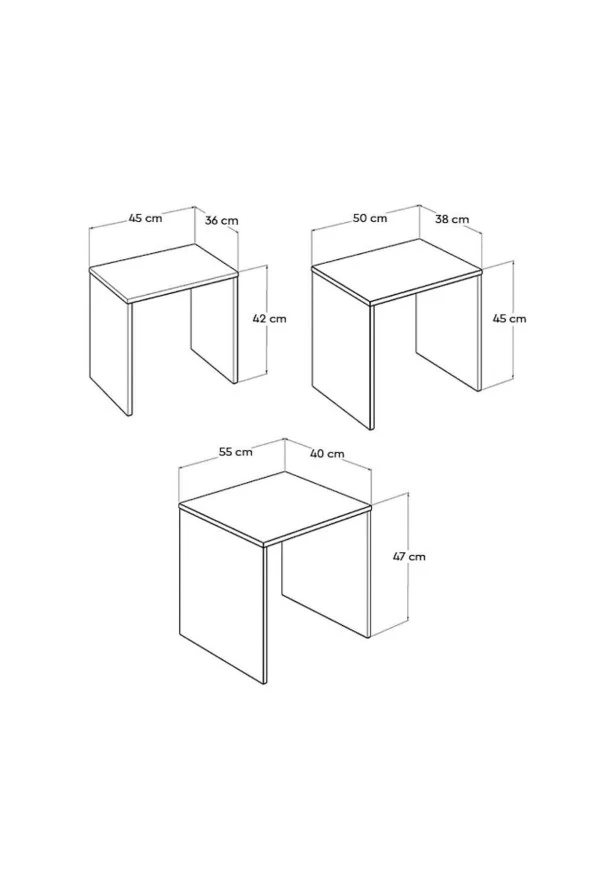 45 cm
36 cm
42 cm
50 cm
38 cm
45 cm
55 cm
40 cm
47 cm