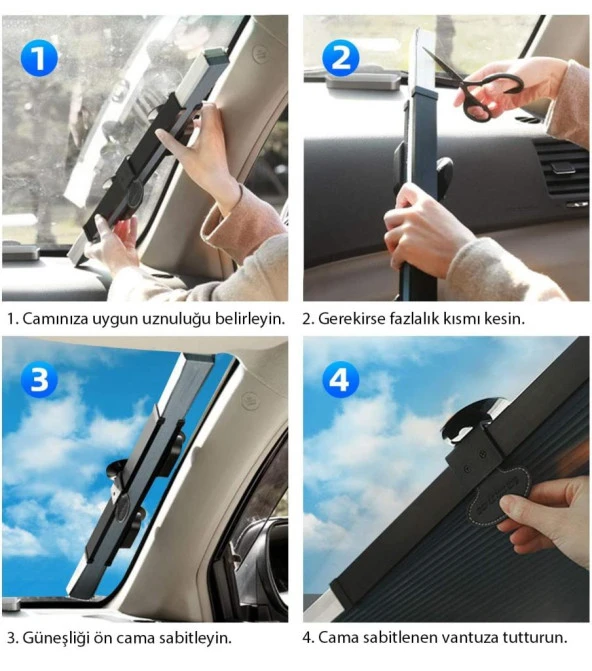 1

2

1. Camınıza uygun uznuluğu belirleyin.

2. Gerekirse fazlalık kısmı kesin.

3

4

3. Güneşliği ön cama sabitleyin.

4. Cama sabitlenen vantuza tutturun.