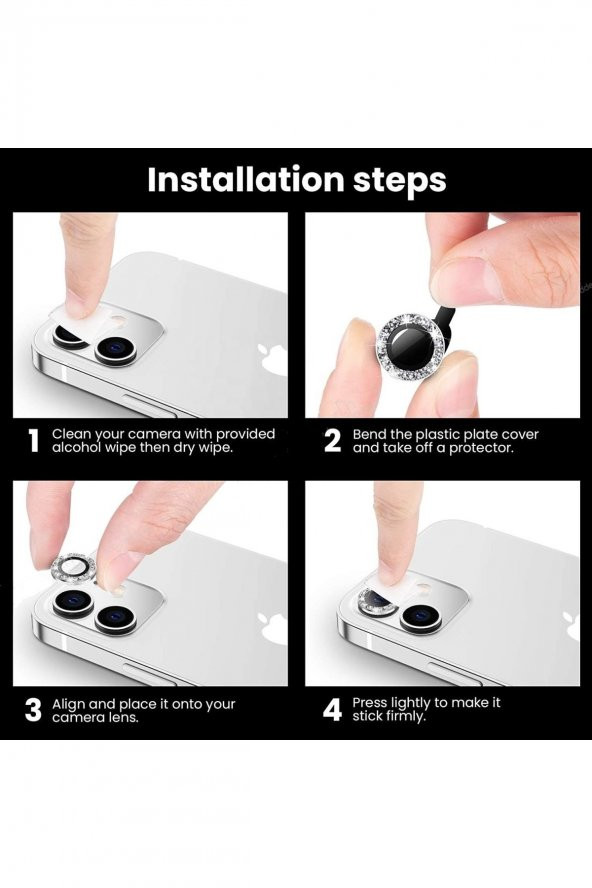 Installation steps

1 Clean your camera with provided alcohol wipe then dry wipe.

2 Bend the plastic plate cover and take off a protector.

3 Align and place it onto your camera lens.

4 Press lightly to make it stick firmly.