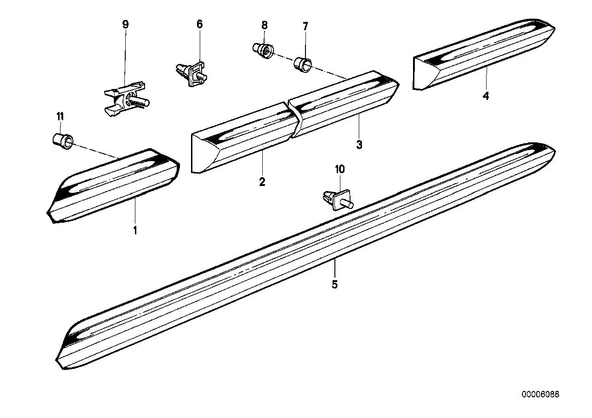 9
6
8
7
4
11
3
2
10
1
5
00006086