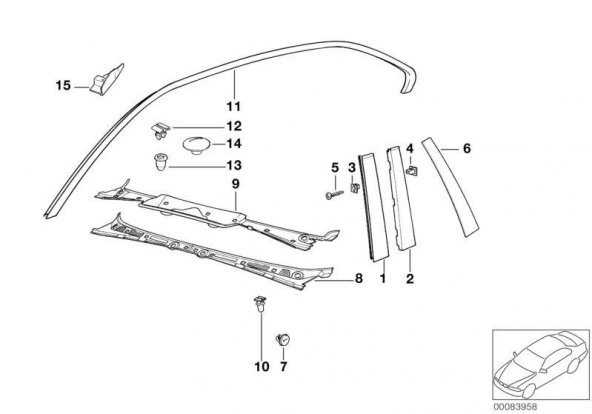 15
11
12
14
13
9
5
3
4
6
8
1
2
10
7
00083958