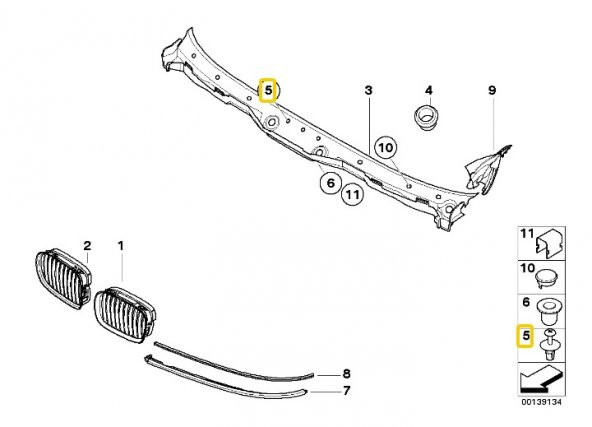 5
3
4
9
10
6
11
2
1
8
7
11
10
6
5
00139134