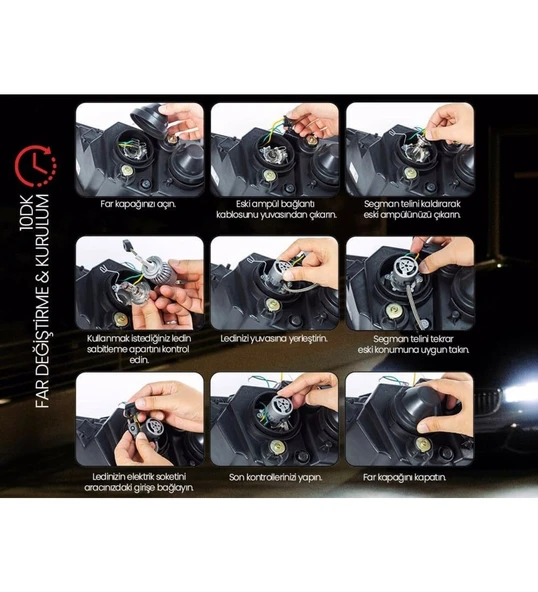 10DK
FAR DEĞİŞTİRME & KURULUM

Far kapağınızı açın.

Eski ampül bağlantı kablosunu yuvasından çıkarın.

Segman telini kaldırarak eski ampülünüzü çıkarın.

Kullanmak istediğiniz ledin sabitleme apartını kontrol edin.

Ledinizi yuvasına yerleştirin.

Segman telini tekrar eski konumuna uygun takın.

Ledinizin elektrik soketini aracınızdaki girişe bağlayın.

Son kontrollerinizi yapın.

Far kapağını kapatın.