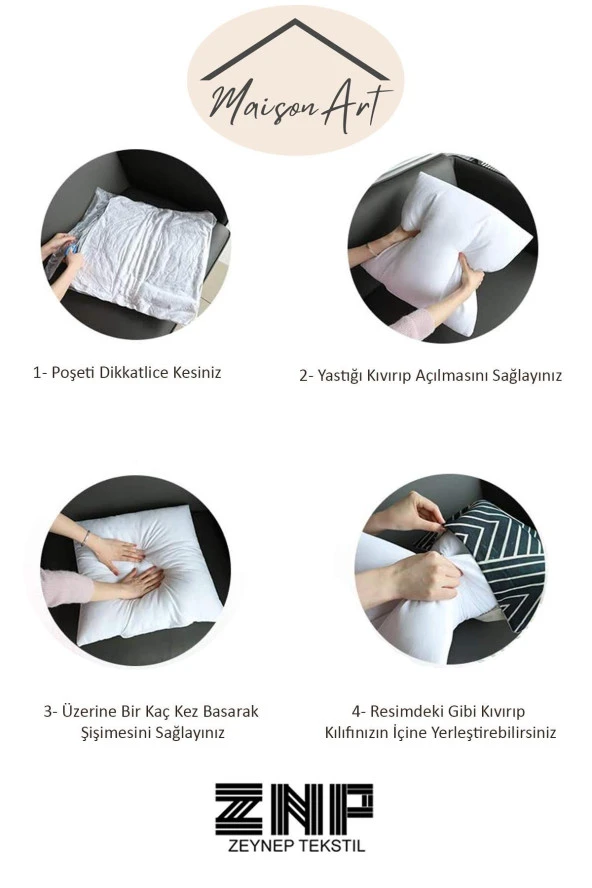 Maison Art

1- Poşeti Dikkatlice Kesiniz

2- Yastığı Kıvırıp Açılmasını Sağlayınız

3- Üzerine Bir Kaç Kez Basarak Şişimesini Sağlayınız

4- Resimdeki Gibi Kıvırıp Kılıfınızın İçine Yerleştirebilirsiniz

ZNP
ZEYNEP TEKSTIL