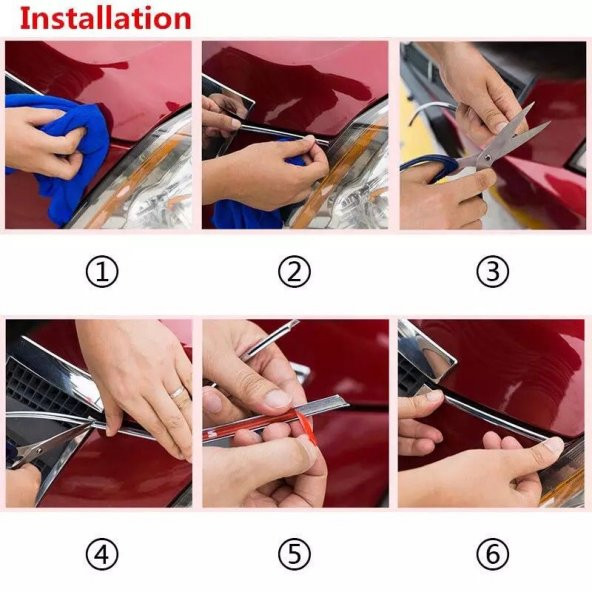 Installation

①

②

③

④

⑤

⑥