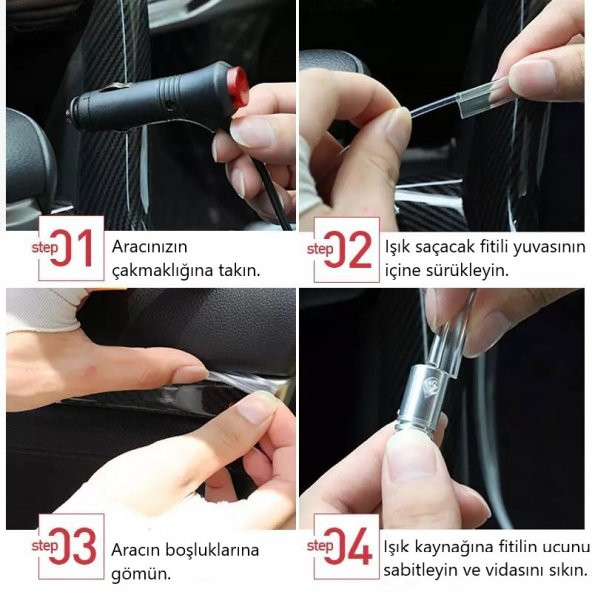 step 01 Aracınızın çakmaklığına takın.

step 02 Işık saçacak fitili yuvasının içine sürükleyin.

step 03 Aracın boşluklarına gömün.

step 04 Işık kaynağına fitilin ucunu sabitleyin ve vidasını sıkın.