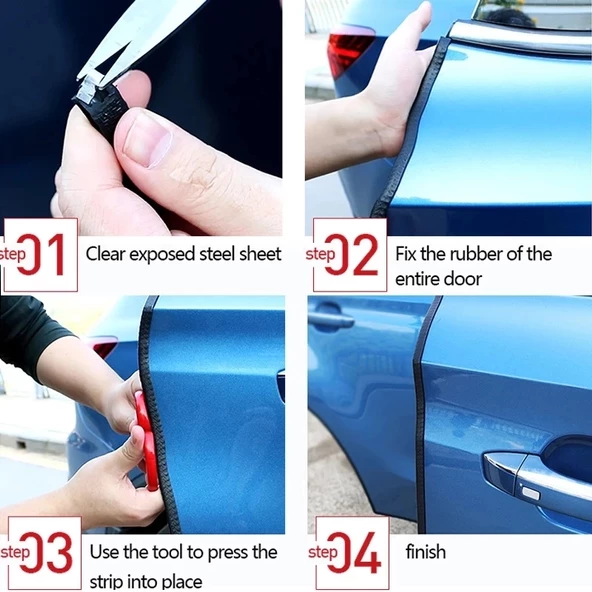 step 01 Clear exposed steel sheet

step 02 Fix the rubber of the entire door

step 03 Use the tool to press the strip into place

step 04 finish