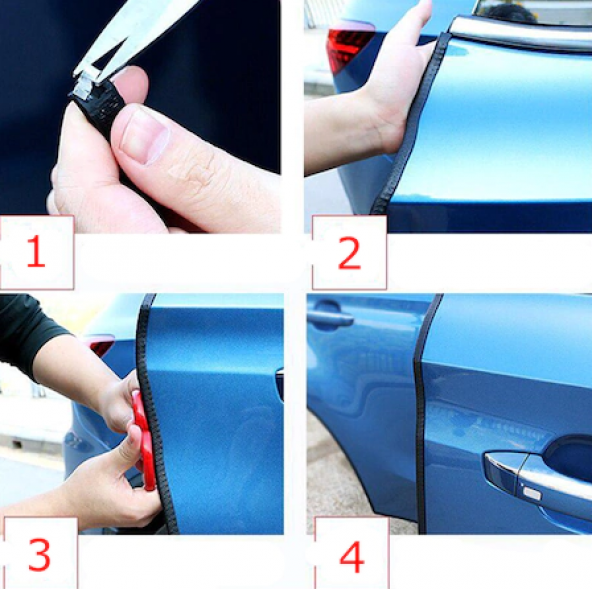 1

2

3

4