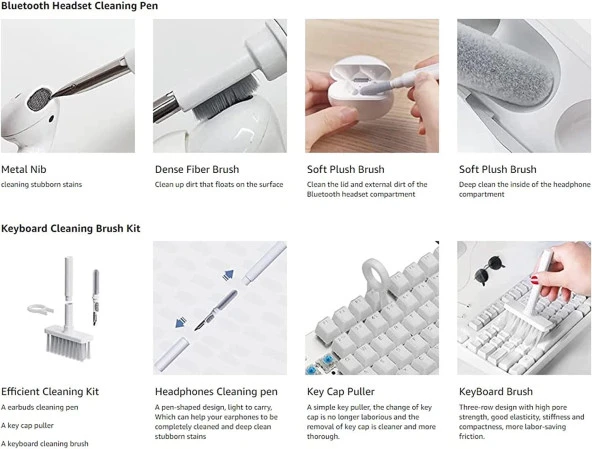 Bluetooth Headset Cleaning Pen

Metal Nib
cleaning stubborn stains

Dense Fiber Brush
Clean up dirt that floats on the surface

Soft Plush Brush
Clean the lid and external dirt of the Bluetooth headset compartment

Soft Plush Brush
Deep clean the inside of the headphone compartment

Keyboard Cleaning Brush Kit

Efficient Cleaning Kit
A earbuds cleaning pen

A key cap puller

A keyboard cleaning brush

Headphones Cleaning pen
A pen-shaped design, light to carry, Which can help your earphones to be completely cleaned and deep clean stubborn stains

Key Cap Puller
A simple key puller, the change of key cap is no longer laborious and the removal of key cap is cleaner and more thorough.

KeyBoard Brush
Three-row design with high pore strength, good elasticity, stiffness and compactness, more labor-saving friction.