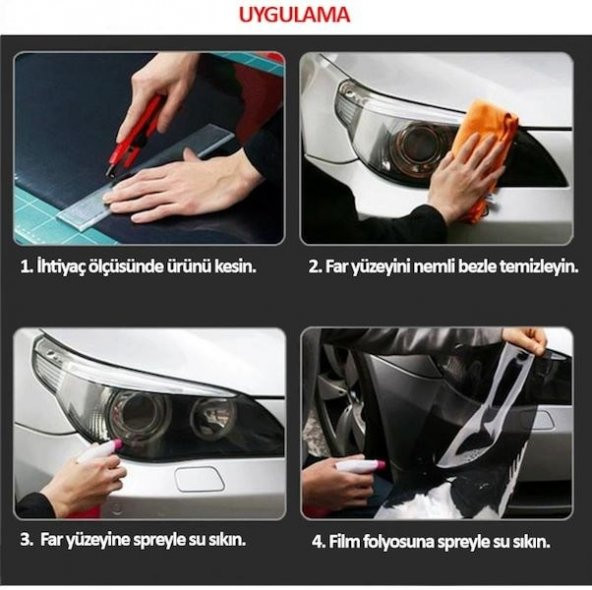 UYGULAMA

1. İhtiyaç ölçüsünde ürünü kesin.

2. Far yüzeyini nemli bezle temizleyin.

3. Far yüzeyine spreyle su sıkın.

4. Film folyosuna spreyle su sıkın.