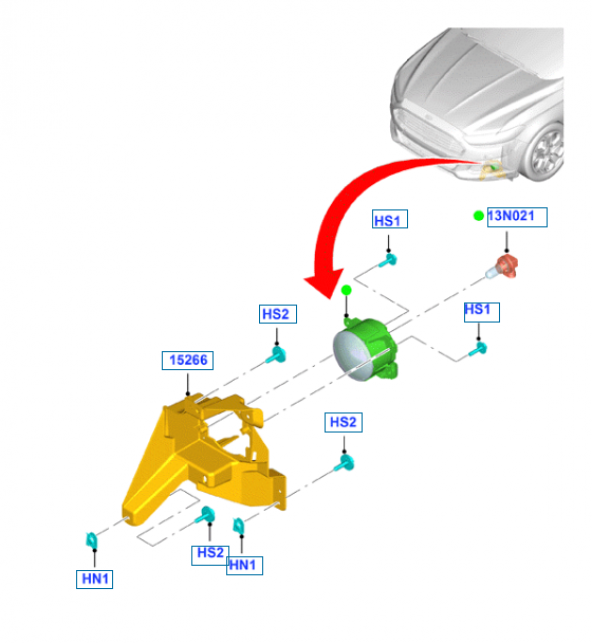 HS1

13N021

HS2

HS1

15266

HS2

HS2

HN1

HN1