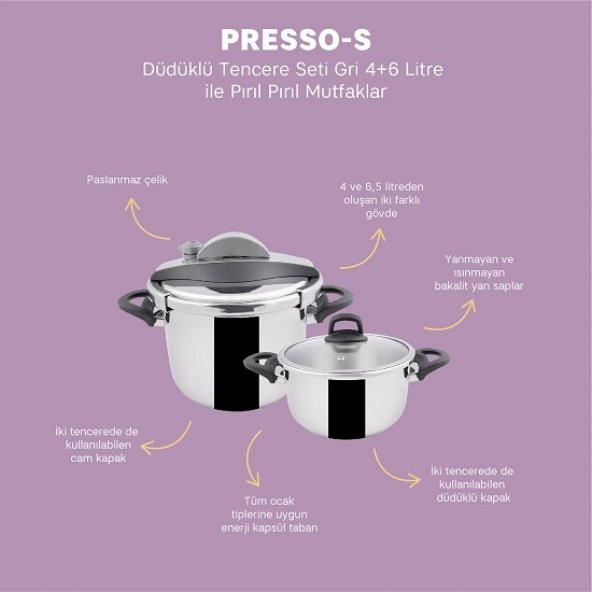 PRESSO-S
Düdüklü Tencere Seti Gri 4+6 Litre
ile Pırıl Pırıl Mutfaklar

Paslanmaz çelik

4 ve 6,5 litreden oluşan iki farklı gövde

Yanmayan ve ısınmayan bakalit yan saplar

İki tencerede de kullanılabilen cam kapak

Tüm ocak tiplerine uygun enerji kapsül taban

İki tencerede de kullanılabilen düdüklü kapak