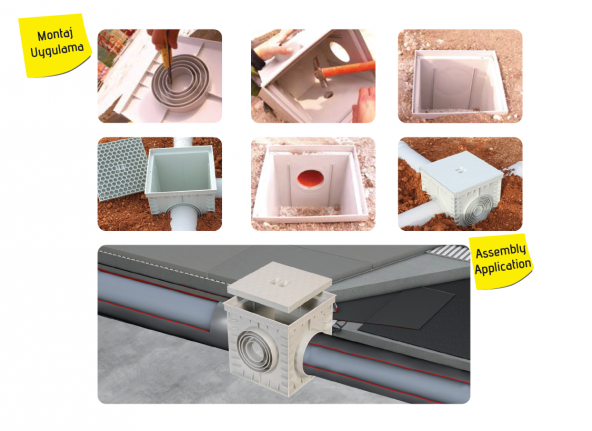 Montaj Uygulama

Assembly Application