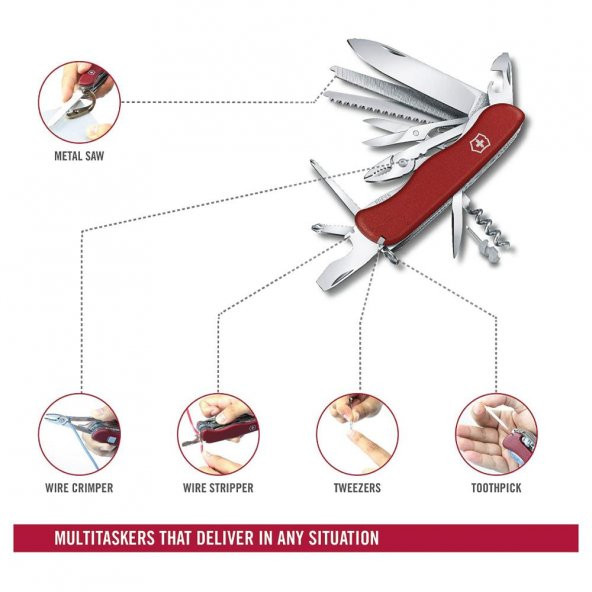 METAL SAW

WIRE CRIMPER

WIRE STRIPPER

TWEEZERS

TOOTHPICK

MULTITASKERS THAT DELIVER IN ANY SITUATION