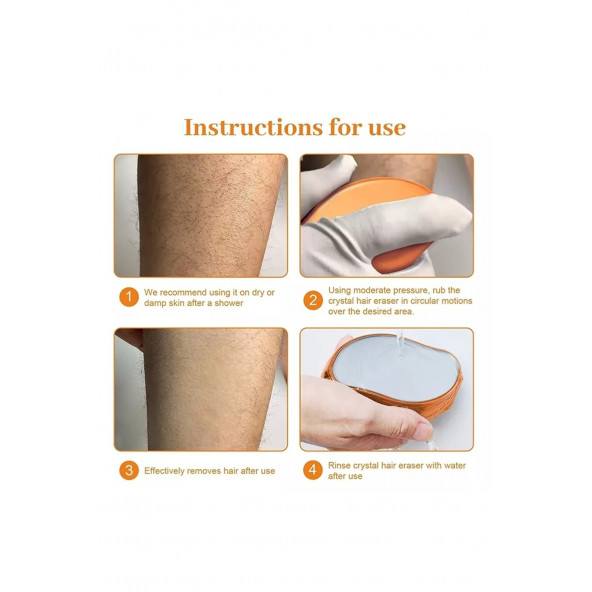 Instructions for use

1 We recommend using it on dry or damp skin after a shower

2 Using moderate pressure, rub the crystal hair eraser in circular motions over the desired area.

3 Effectively removes hair after use

4 Rinse crystal hair eraser with water after use