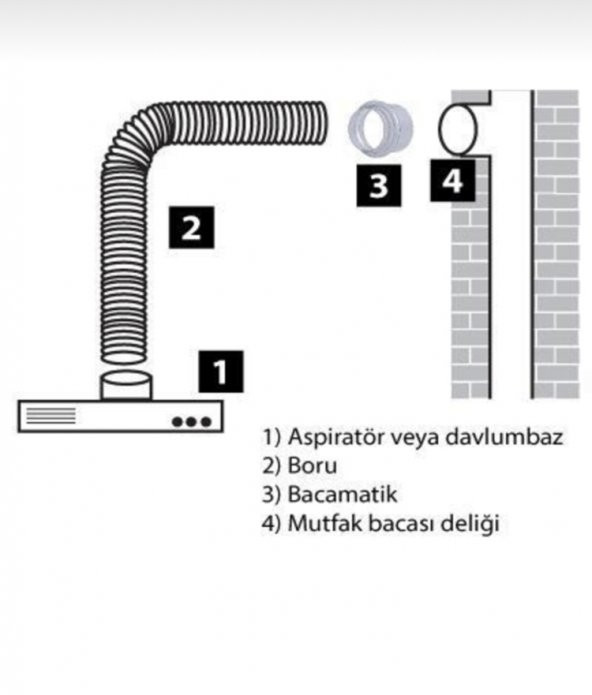 3

4

2

1

1) Aspiratör veya davlumbaz
2) Boru
3) Bacamatik
4) Mutfak bacası deliği