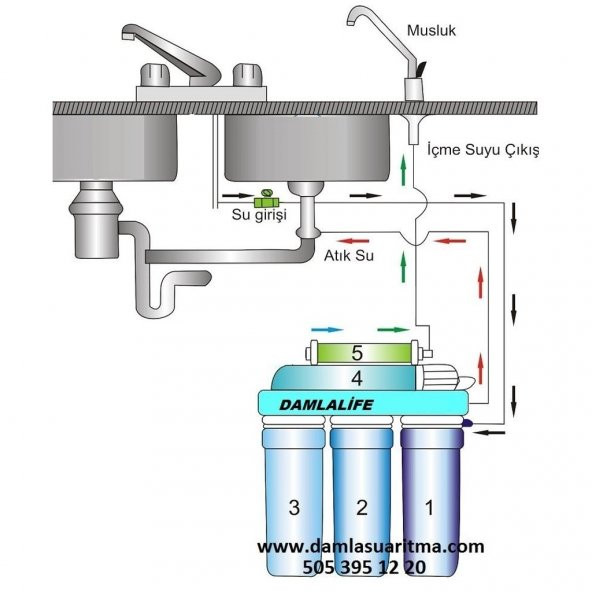 Musluk

İçme Suyu Çıkış

Su girişi

Atık Su

5

4

DAMLALİFE

3

2

1

www.damlasuaritma.com
505 395 12 20