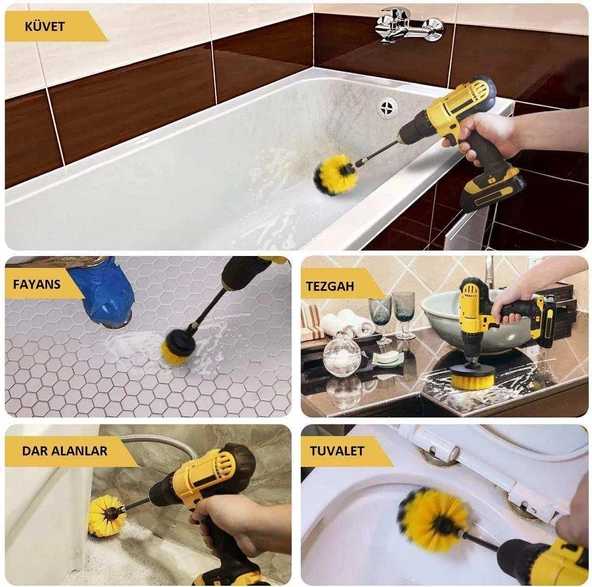 KÜVET

FAYANS

TEZGAH

DAR ALANLAR

TUVALET