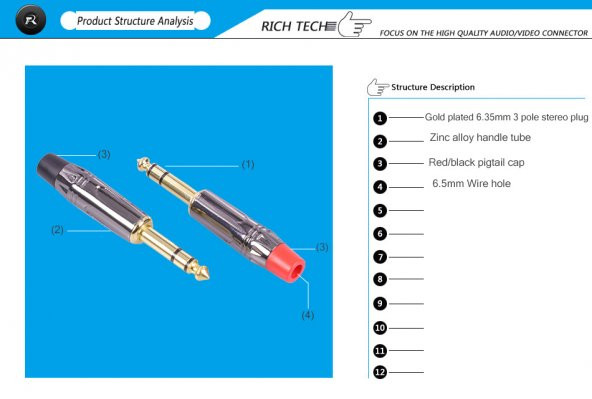 R

Product Structure Analysis

RICH TECH

FOCUS ON THE HIGH QUALITY AUDIO/VIDEO CONNECTOR

(3)

(1)

(2)

(3)

(4)

Structure Description

1 Gold plated 6.35mm 3 pole stereo plug

2 Zinc alloy handle tube

3 Red/black pigtail cap

4 6.5mm Wire hole

5

6

7

8

9

10

11

12