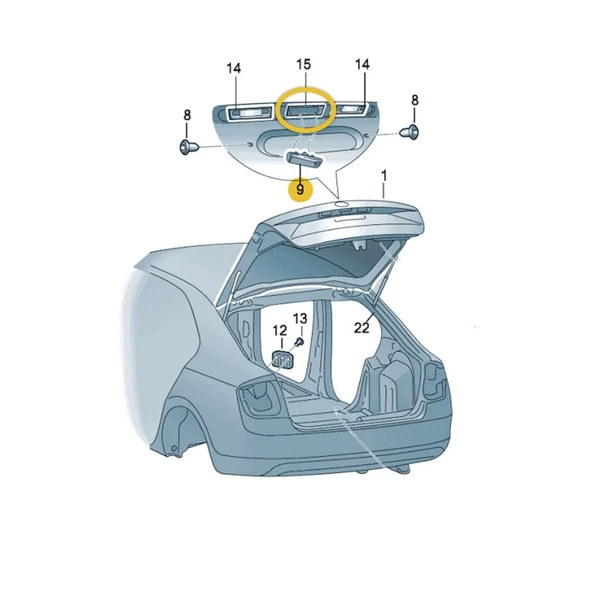 14
15
14
8
8
9
1
13
12
22