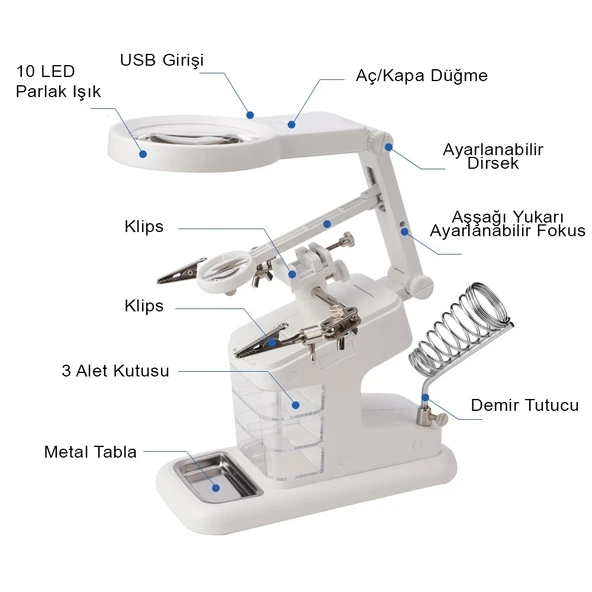 10 LED
Parlak Işık

USB Girişi

Aç/Kapa Düğme

Ayarlanabilir
Dirsek

Aşşağı Yukarı
Ayarlanabilir Fokus

Klips

Klips

3 Alet Kutusu

Demir Tutucu

Metal Tabla