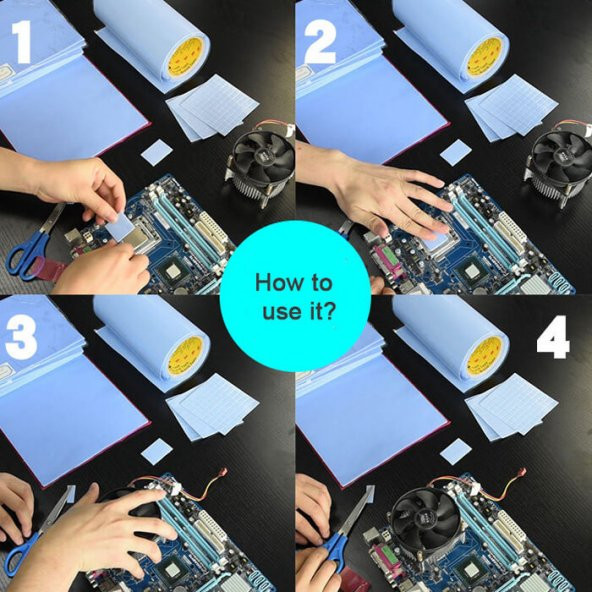 1

2

How to use it?

3

4