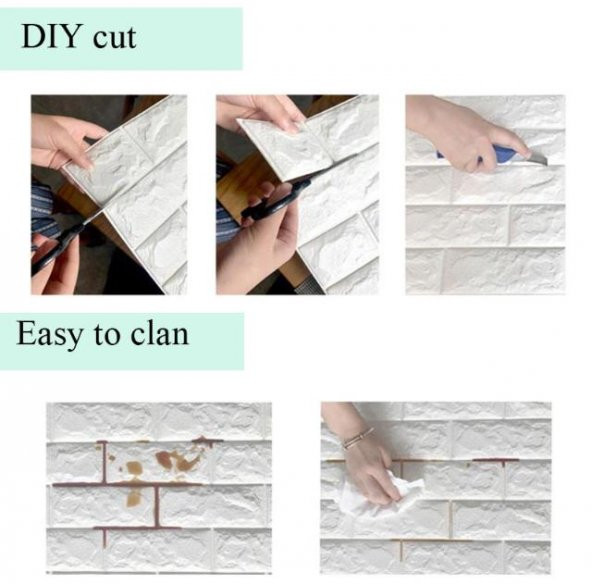 DIY cut

Easy to clan