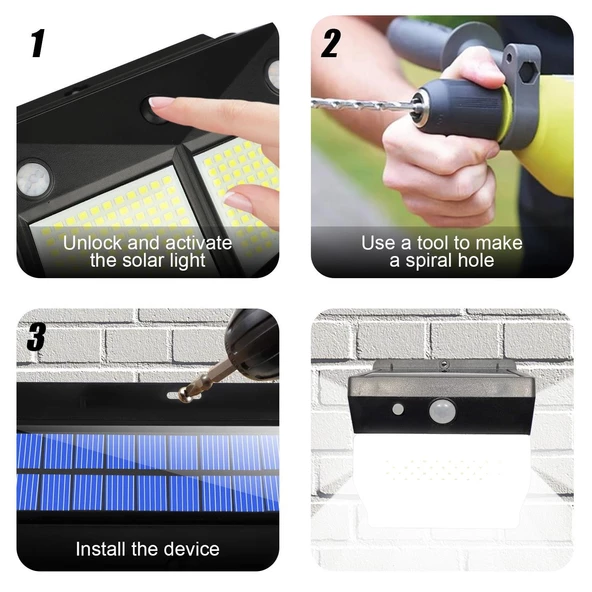 1

Unlock and activate the solar light

2

Use a tool to make a spiral hole

3

Install the device