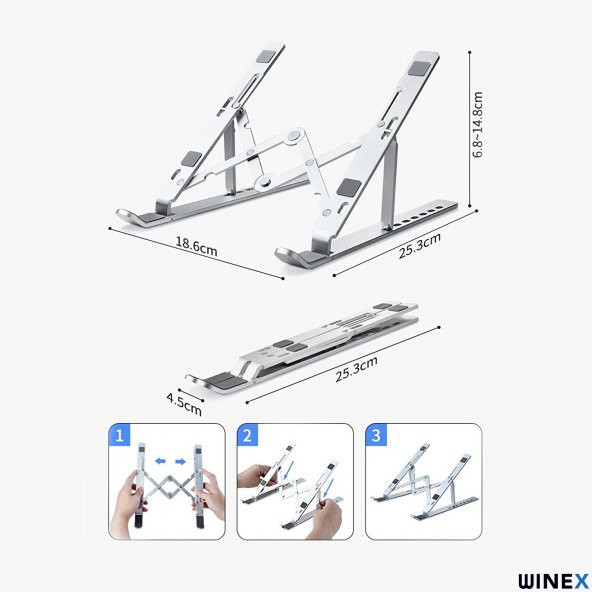 6.8~14.8cm

18.6cm

25.3cm

25.3cm

4.5cm

1

2

3

WINEX