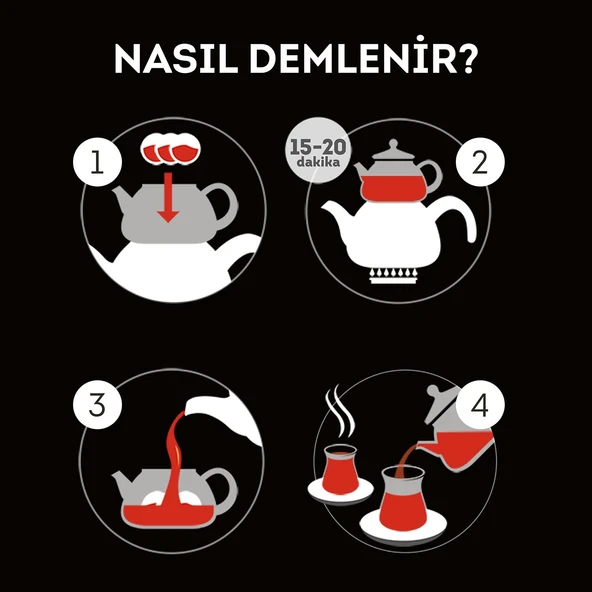 NASIL DEMLENİR?

1

15-20 dakika

2

3

4