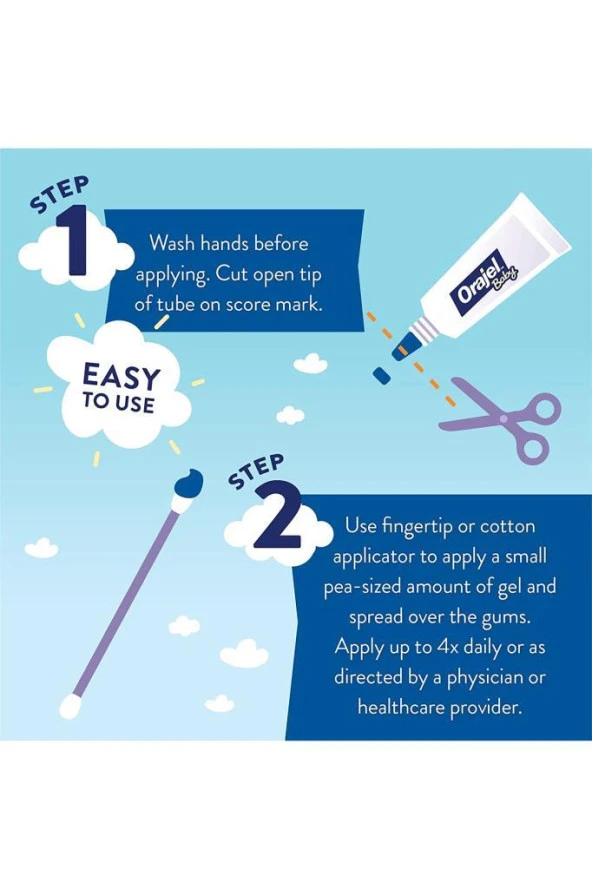 STEP
1
Wash hands before applying. Cut open tip of tube on score mark.

Orajel Baby

EASY TO USE

STEP
2
Use fingertip or cotton applicator to apply a small pea-sized amount of gel and spread over the gums. Apply up to 4x daily or as directed by a physician or healthcare provider.