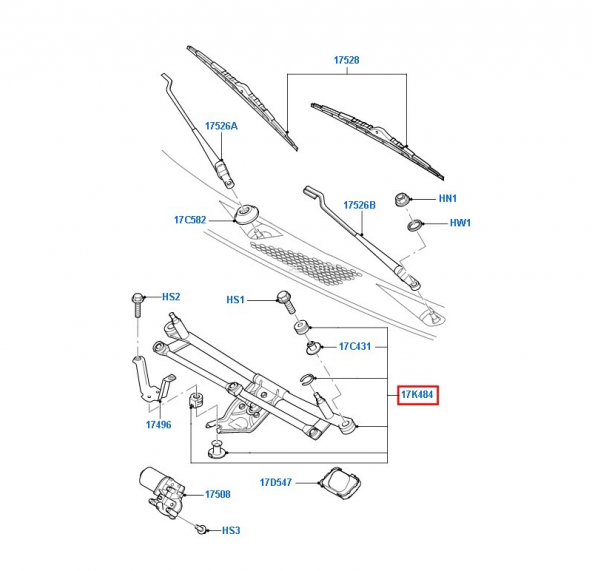 17528
17526A
HN1
17526B
17C582
HW1
HS2
HS1
17C431
17K484
17496
17D547
17508
HS3