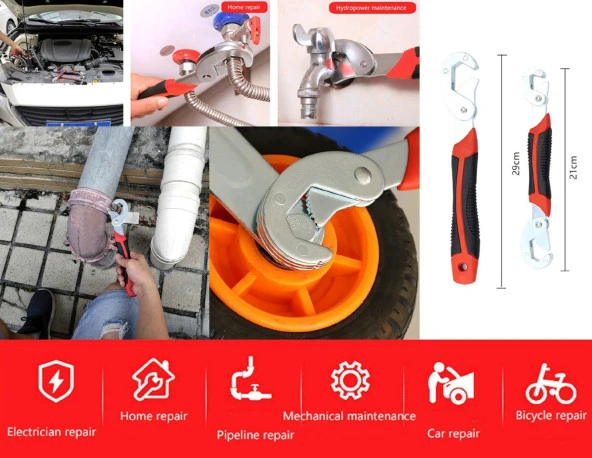 Home repair

Hydropower maintenance

29cm

21cm

Electrician repair

Home repair

Pipeline repair

Mechanical maintenance

Car repair

Bicycle repair