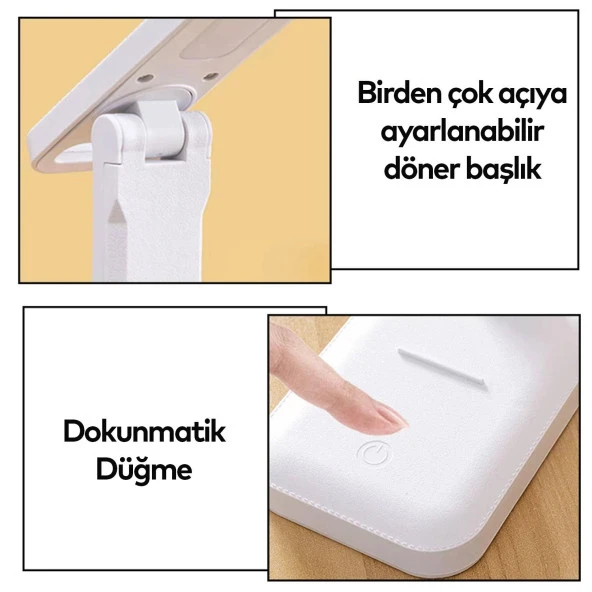 Birden çok açıya ayarlanabilir döner başlık

Dokunmatik Düğme