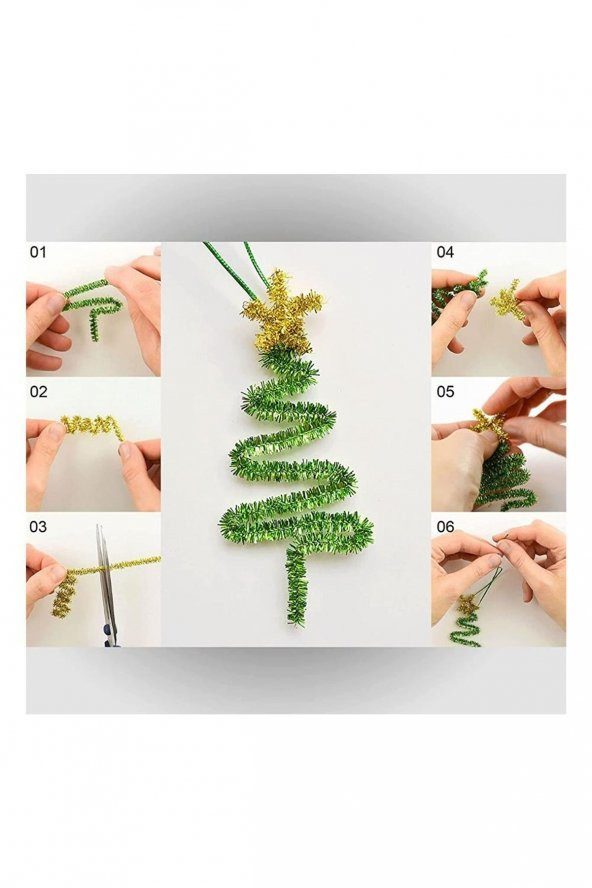 01

02

03

04

05

06