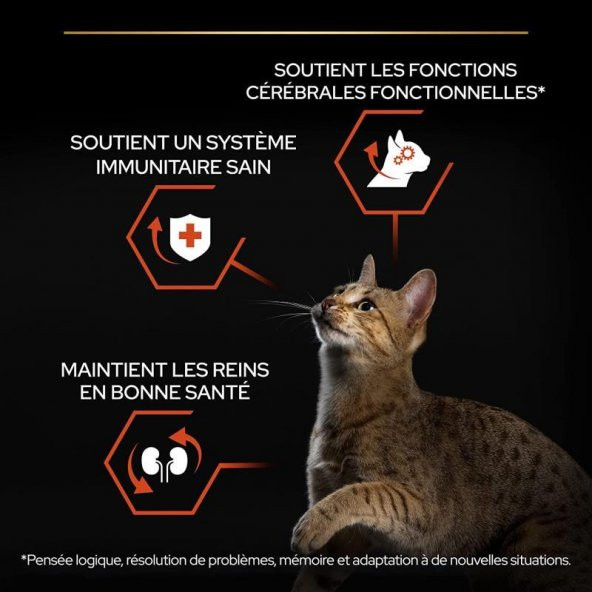 SOUTIENT LES FONCTIONS CÉRÉBRALES FONCTIONNELLES*

SOUTIENT UN SYSTÈME IMMUNITAIRE SAIN

MAINTIENT LES REINS EN BONNE SANTÉ

*Pensée logique, résolution de problèmes, mémoire et adaptation à de nouvelles situations.