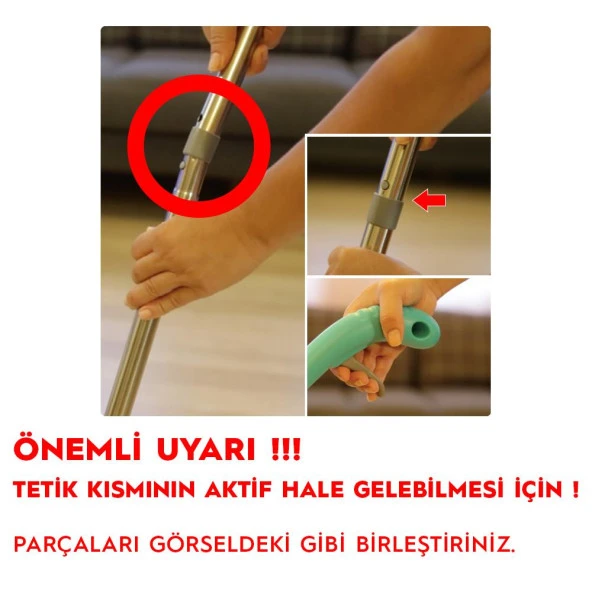 ÖNEMLİ UYARI !!!
TETİK KISMININ AKTİF HALE GELEBİLMESİ İÇİN !

PARÇALARI GÖRSELDEKİ GİBİ BİRLEŞTİRİNİZ.