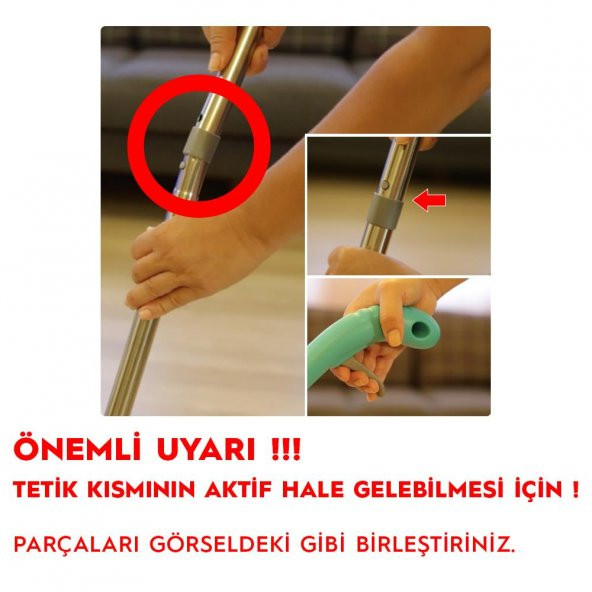 ÖNEMLİ UYARI !!!

TETİK KISMININ AKTİF HALE GELEBİLMESİ İÇİN !

PARÇALARI GÖRSELDEKİ GİBİ BİRLEŞTİRİNİZ.